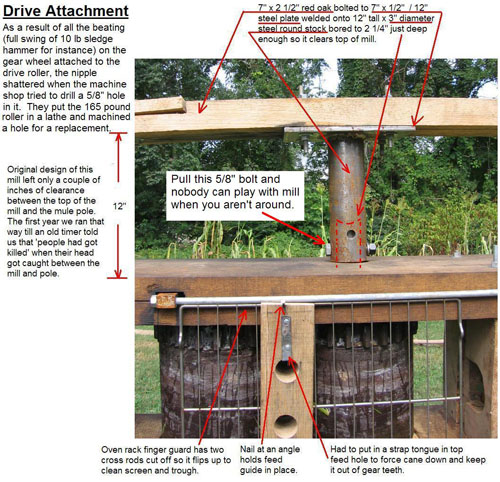 Drive Attachment

As a result of all the beating (full swing of 10 lb sledge hammer for instance) on the gear wheel attached to the drive roller, the nipple shattered when the machine shop tried to drill a 5/8" hole in it. They put the 165 pound roller in a lathe and machined a hole for a replacement.

7" x 2 1/2" red oak bolted to 7" x 1/2" / 12" steel plate welded onto 12" tall x 3" diameter steel round stock bored to 2 1/4" just deep enough so it clears top of mill.

Original design of this mill left only a couple of inches of clearance between the top of the mill and the mule pole. The first year we ran that way till an old timer told us that 'people had got killed' when their head got caught between the mill and pole.

12"

Pull this 5/8" bolt and nobody can play with mill when you aren't around.

Oven rack finger guard has two cross rods cut off so it flips up to clean screen and trough.

Nail at an angle holds feed guide in place.

Had to put in a strap tongue in top feed hole to force cane down and keep it out of gear teeth.